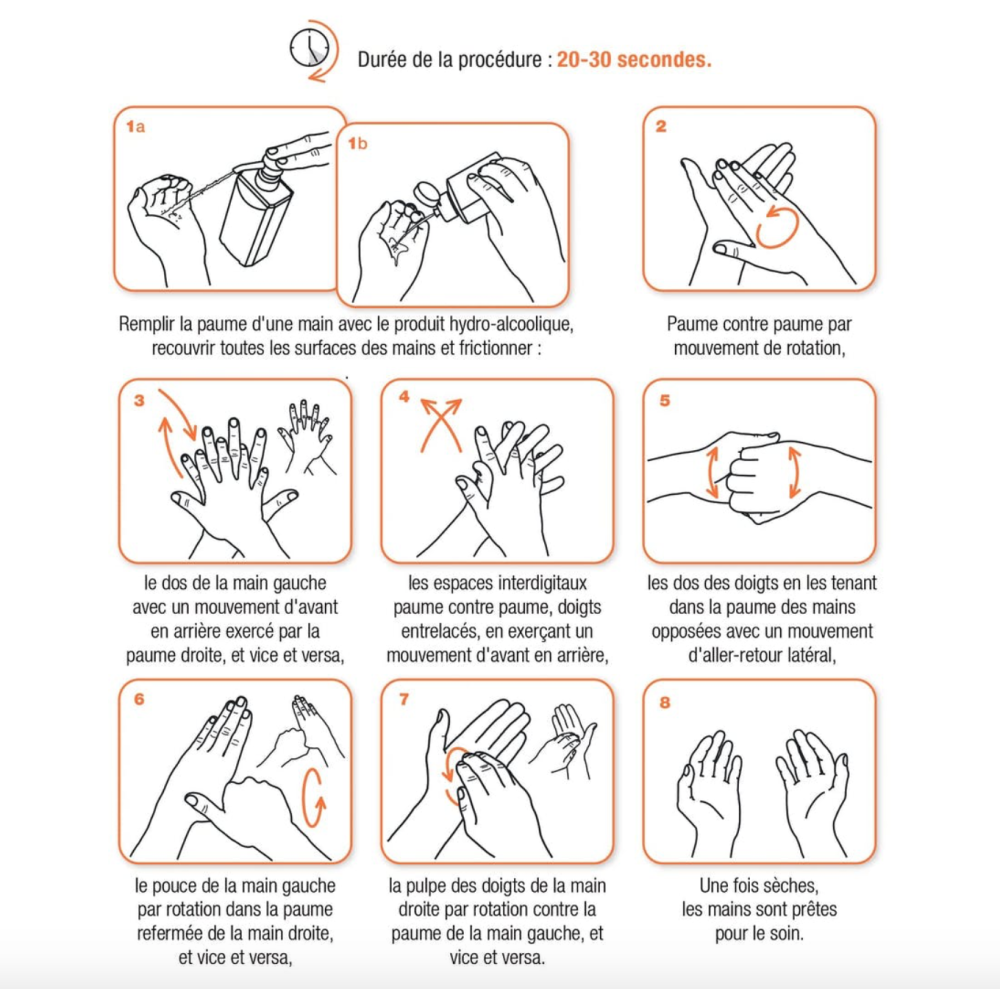 Durée de la procédure : 20-30 secondes.

1a

1b

Remplir la paume d'une main avec le produit hydro-alcoolique, recouvrir toutes les surfaces des mains et frictionner :

2

Paume contre paume par mouvement de rotation,

3

le dos de la main gauche avec un mouvement d'avant en arrière exercé par la paume droite, et vice et versa,

4

les espaces interdigitaux paume contre paume, doigts entrelacés, en exerçant un mouvement d'avant en arrière,

5

les dos des doigts en les tenant dans la paume des mains opposées avec un mouvement d'aller-retour latéral,

6

le pouce de la main gauche par rotation dans la paume refermée de la main droite, et vice et versa,

7

la pulpe des doigts de la main droite par rotation contre la paume de la main gauche, et vice et versa.

8

Une fois sèches, les mains sont prêtes pour le soin.